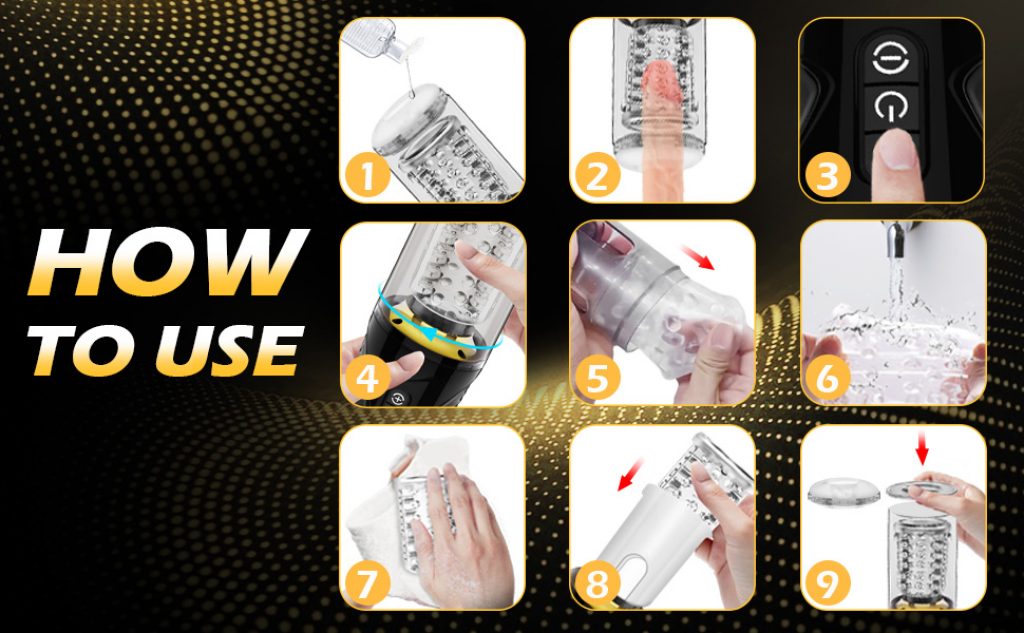 HOW TO USE

1

2

3

4

5

6

7

8

9