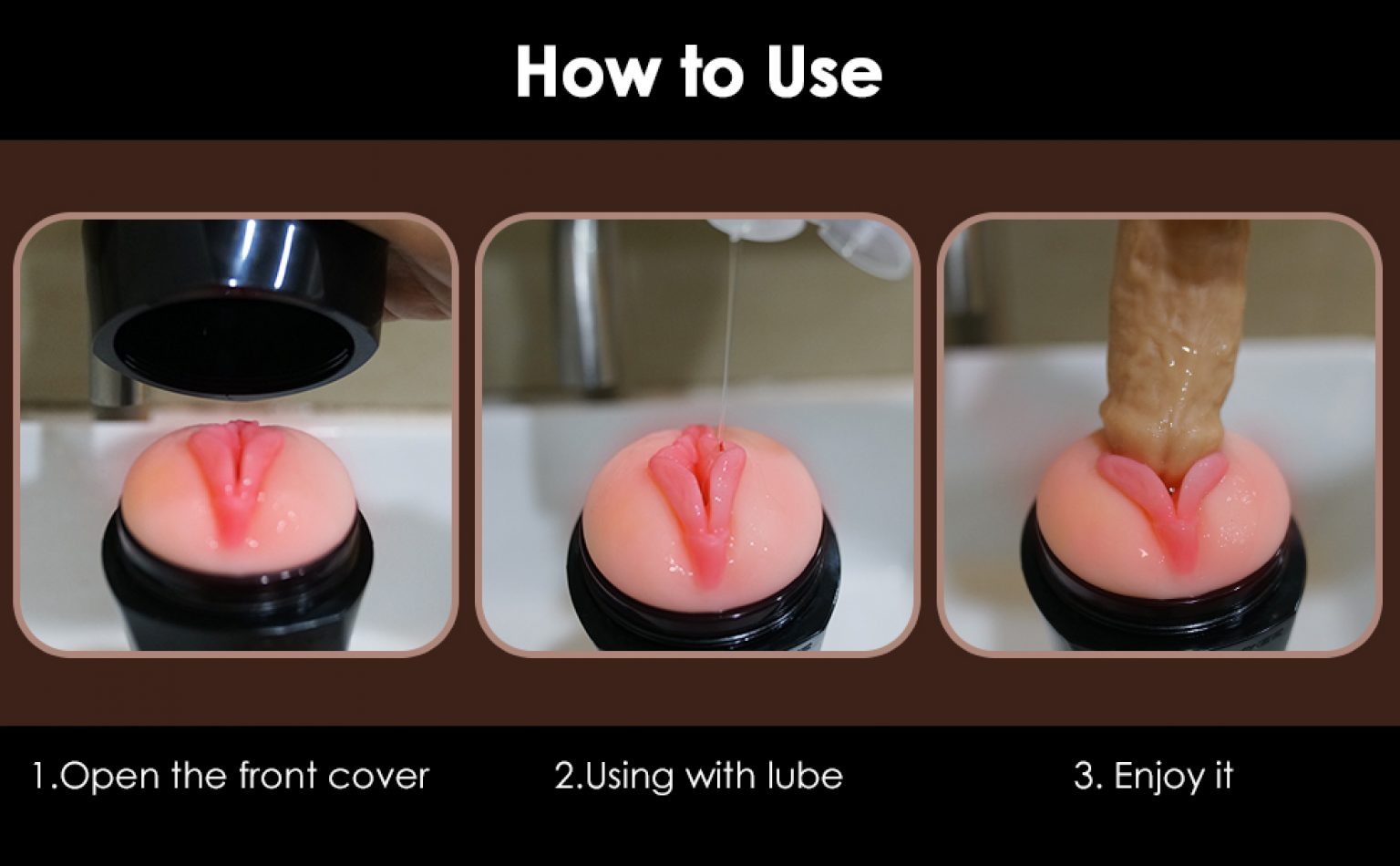 How to Use

1.Open the front cover

2.Using with lube

3. Enjoy it