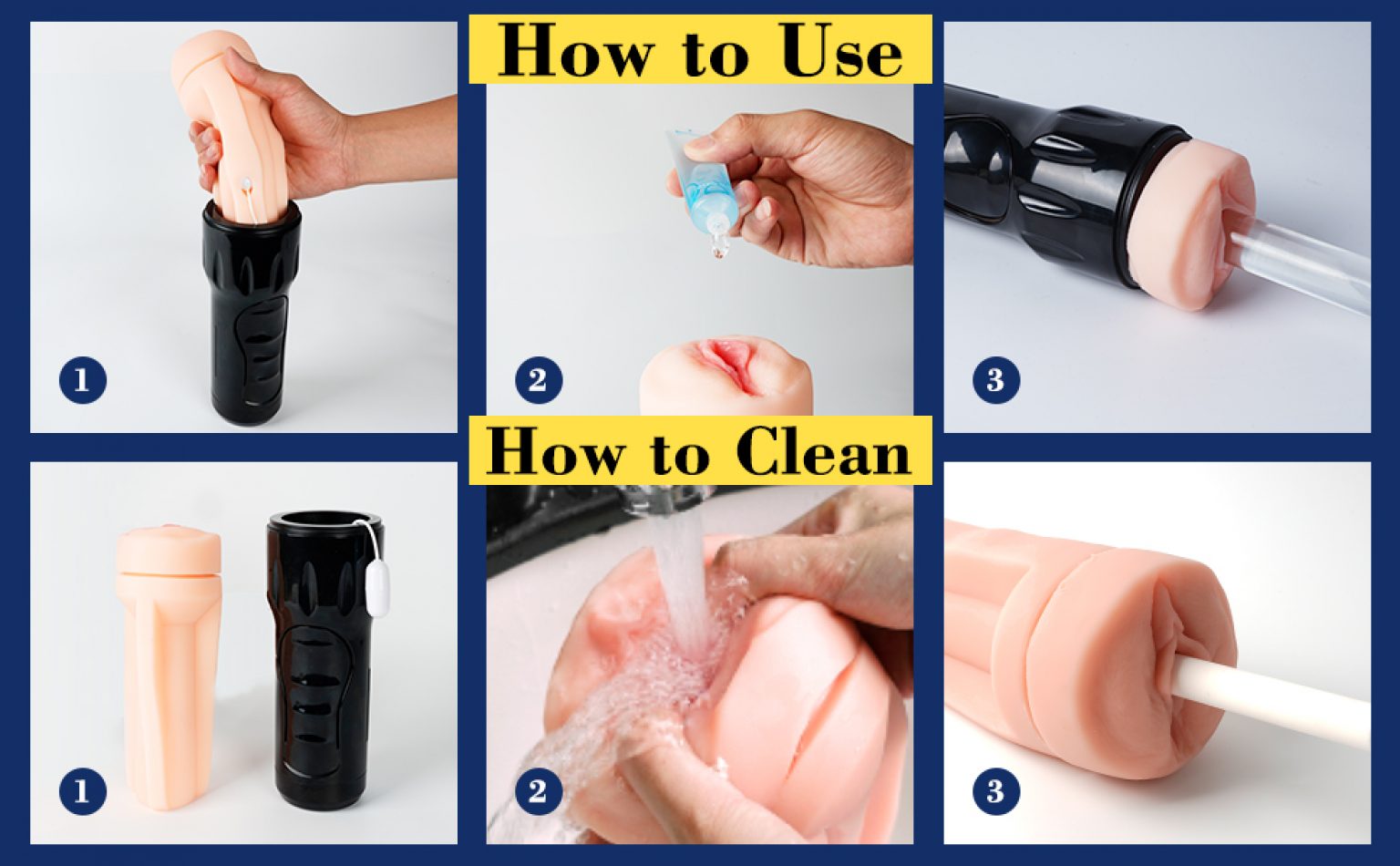 How to Use

1

2

3

How to Clean

1

2

3