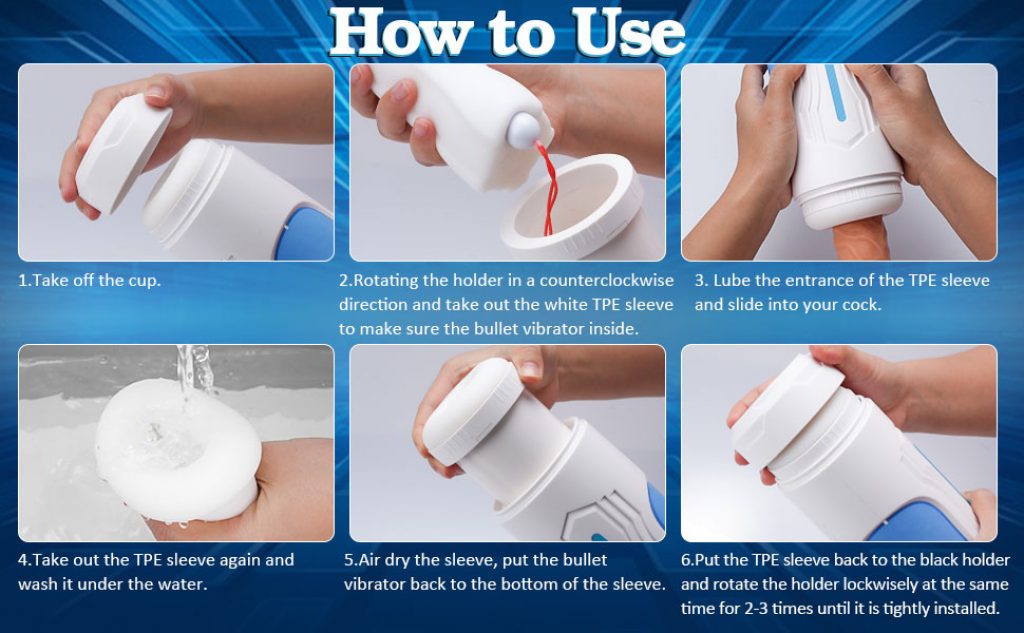 How to Use

1.Take off the cup.

2.Rotating the holder in a counterclockwise direction and take out the white TPE sleeve to make sure the bullet vibrator inside.

3. Lube the entrance of the TPE sleeve and slide into your cock.

4.Take out the TPE sleeve again and wash it under the water.

5.Air dry the sleeve, put the bullet vibrator back to the bottom of the sleeve.

6.Put the TPE sleeve back to the black holder and rotate the holder lockwisely at the same time for 2-3 times until it is tightly installed.